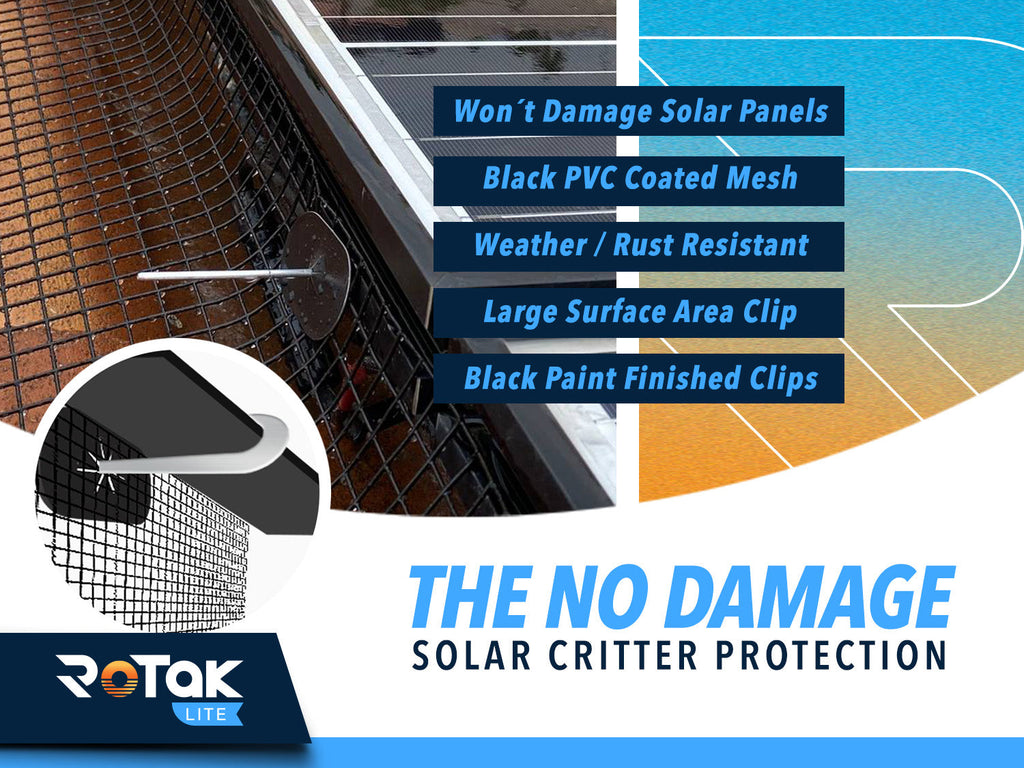 Won´t Damage Solar Panels

Black PVC Coated Mesh

Weather / Rust Resistant

Large Surface Area Clip

Black Paint Finished Clips

THE NO DAMAGE
SOLAR CRITTER PROTECTION

ROTAK
LITE