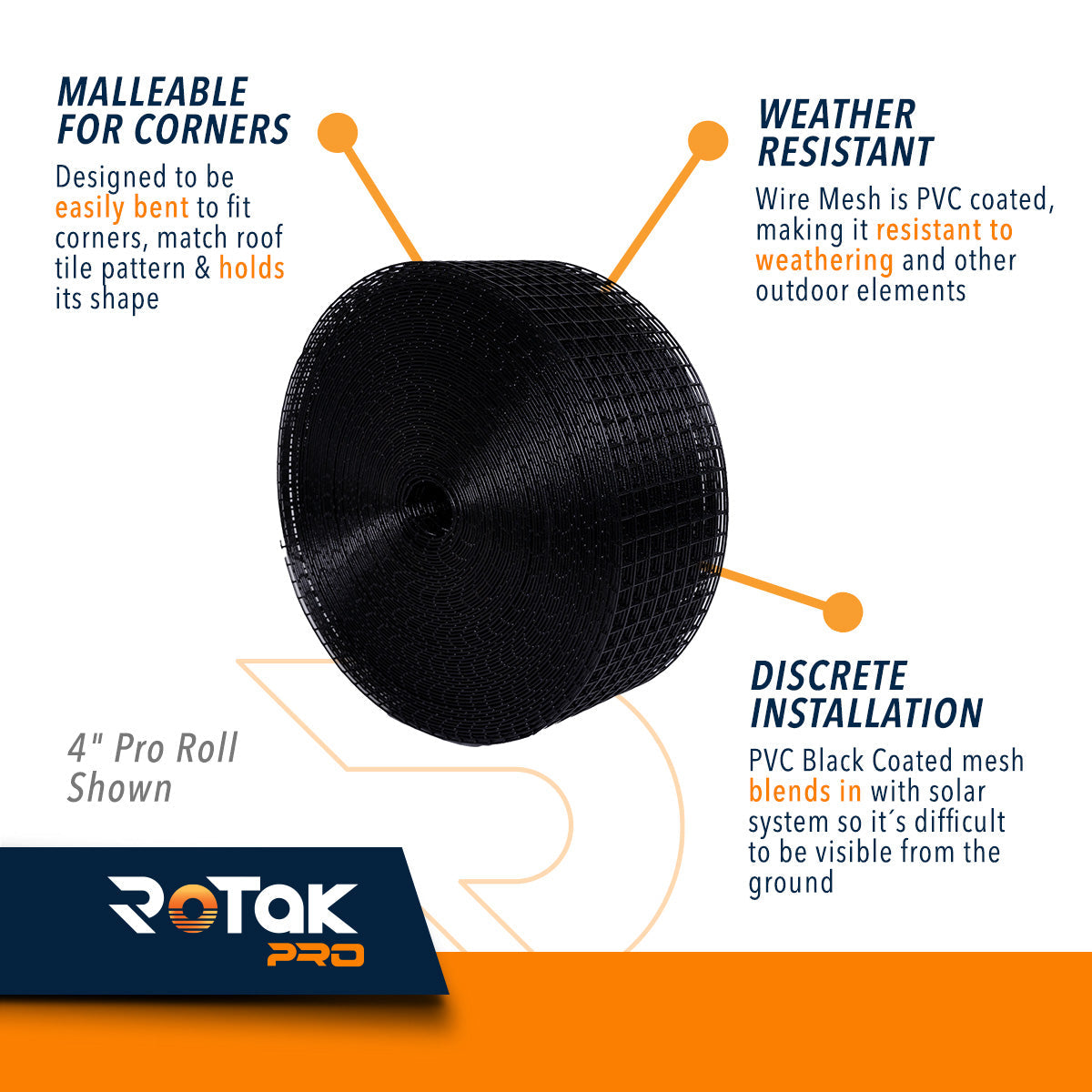 MALLEABLE FOR CORNERS

Designed to be easily bent to fit corners, match roof tile pattern & holds its shape

WEATHER RESISTANT

Wire Mesh is PVC coated, making it resistant to weathering and other outdoor elements

DISCRETE INSTALLATION

PVC Black Coated mesh blends in with solar system so it´s difficult to be visible from the ground

4" Pro Roll Shown

ROTAK PRO